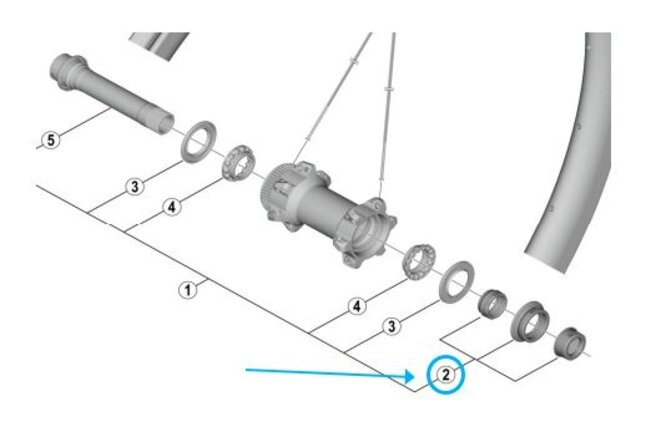 5
3
4
1
4
3
2